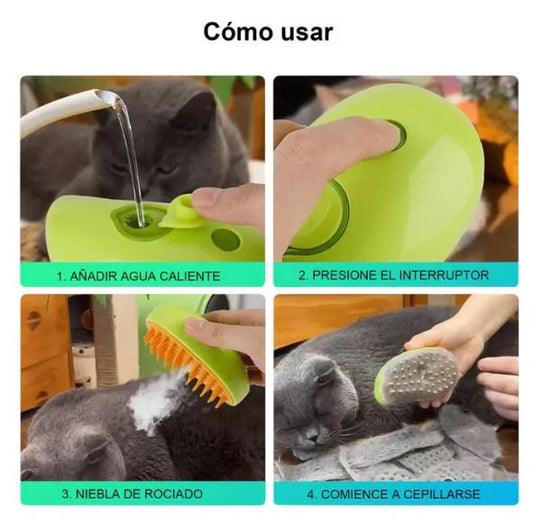 Cómo usar

1. AÑADIR AGUA CALIENTE

2. PRESIONE EL INTERRUPTOR

3. NIEBLA DE ROCIADO

4. COMIENCE A CEPILLARSE